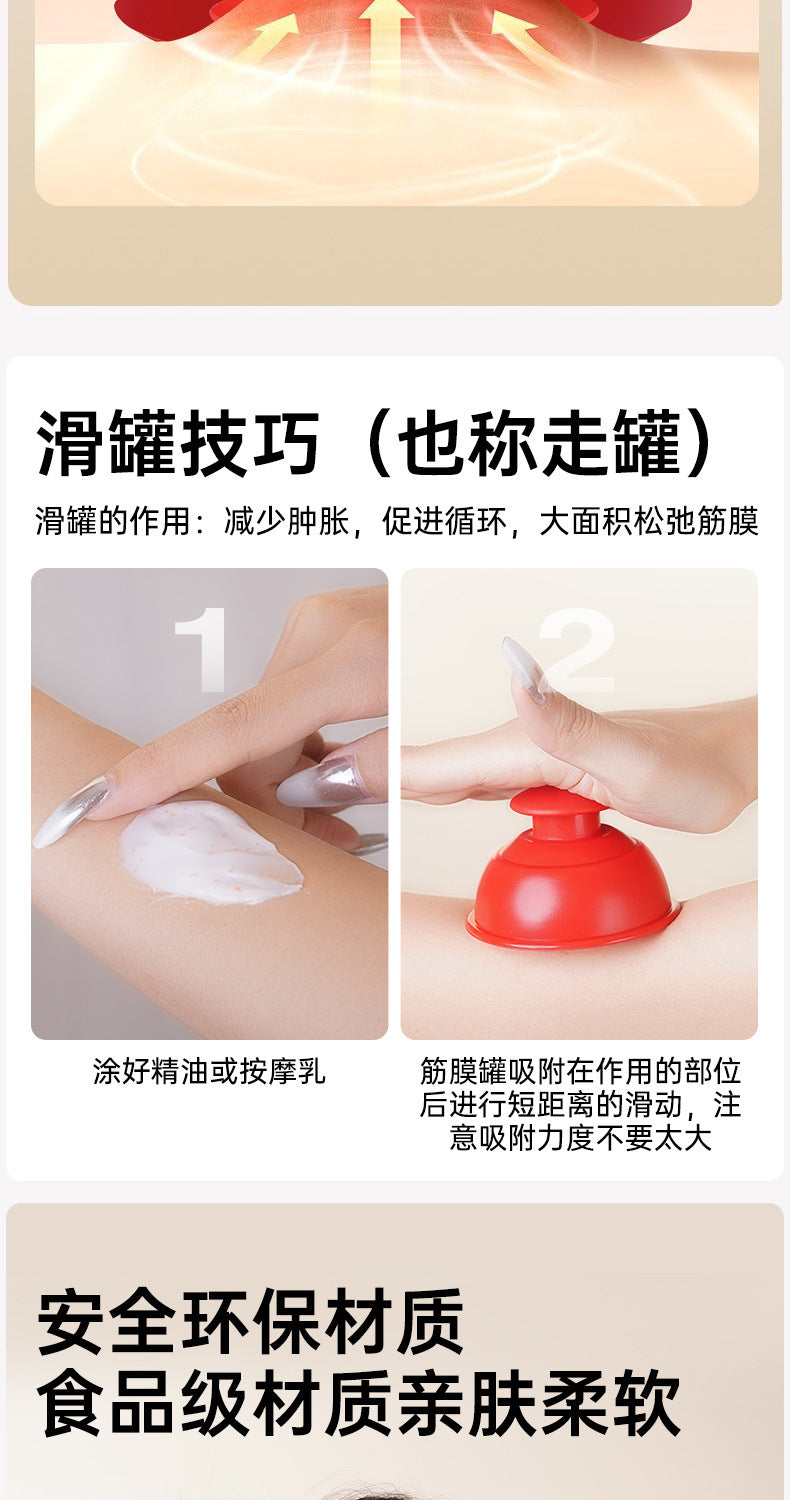 滑罐技巧（也称走罐）

滑罐的作用：减少肿胀，促进循环，大面积松弛筋膜

1

涂好精油或按摩乳

2

筋膜罐吸附在作用的部位后进行短距离的滑动，注意吸附力度不要太大

安全环保材质
食品级材质亲肤柔软