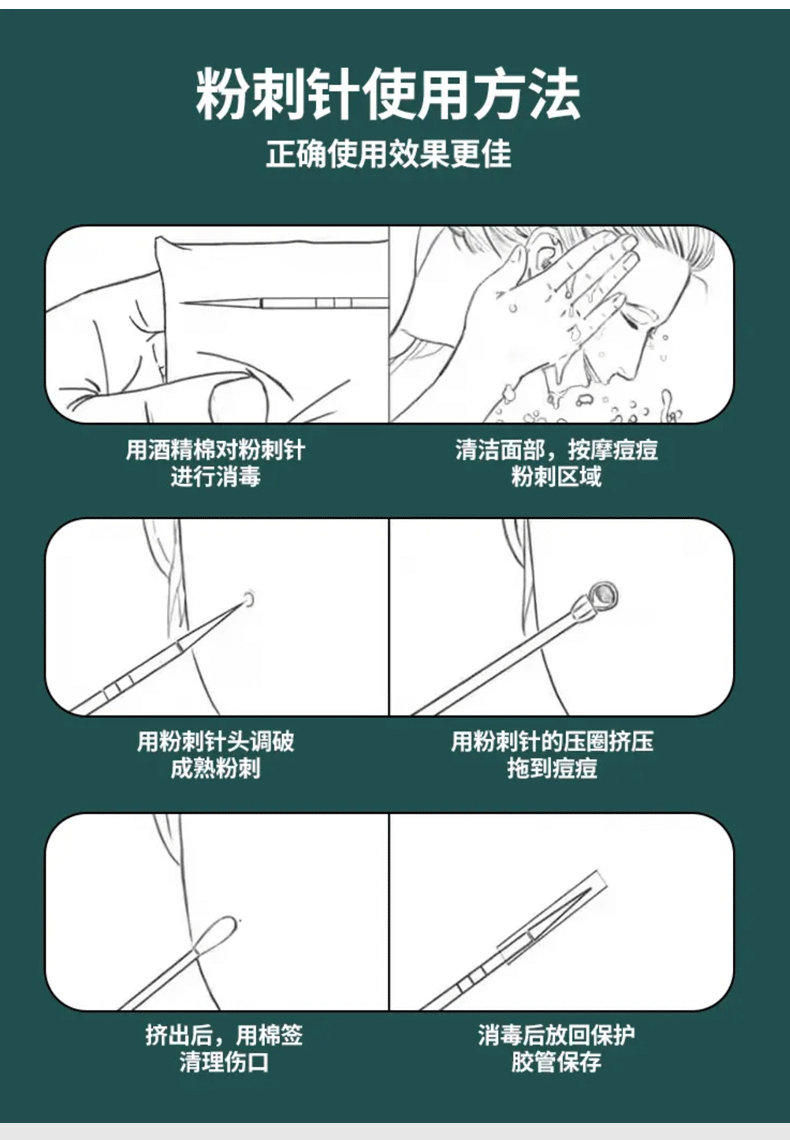 粉刺针使用方法
正确使用效果更佳

用酒精棉对粉刺针进行消毒

清洁面部，按摩痘痘粉刺区域

用粉刺针头调破成熟粉刺

用粉刺针的压圈挤压拖到痘痘

挤出后，用棉签清理伤口

消毒后放回保护胶管保存