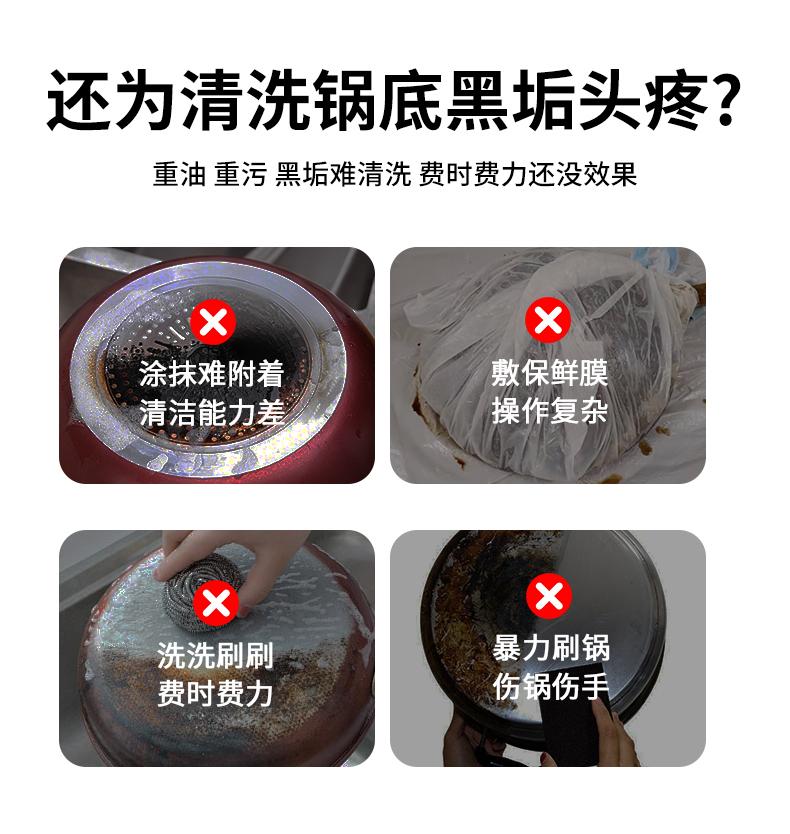 还为清洗锅底黑垢头疼?

重油 重污 黑垢难清洗 费时费力还没效果

涂抹难附着
清洁能力差

敷保鲜膜
操作复杂

洗洗刷刷
费时费力

暴力刷锅
伤锅伤手